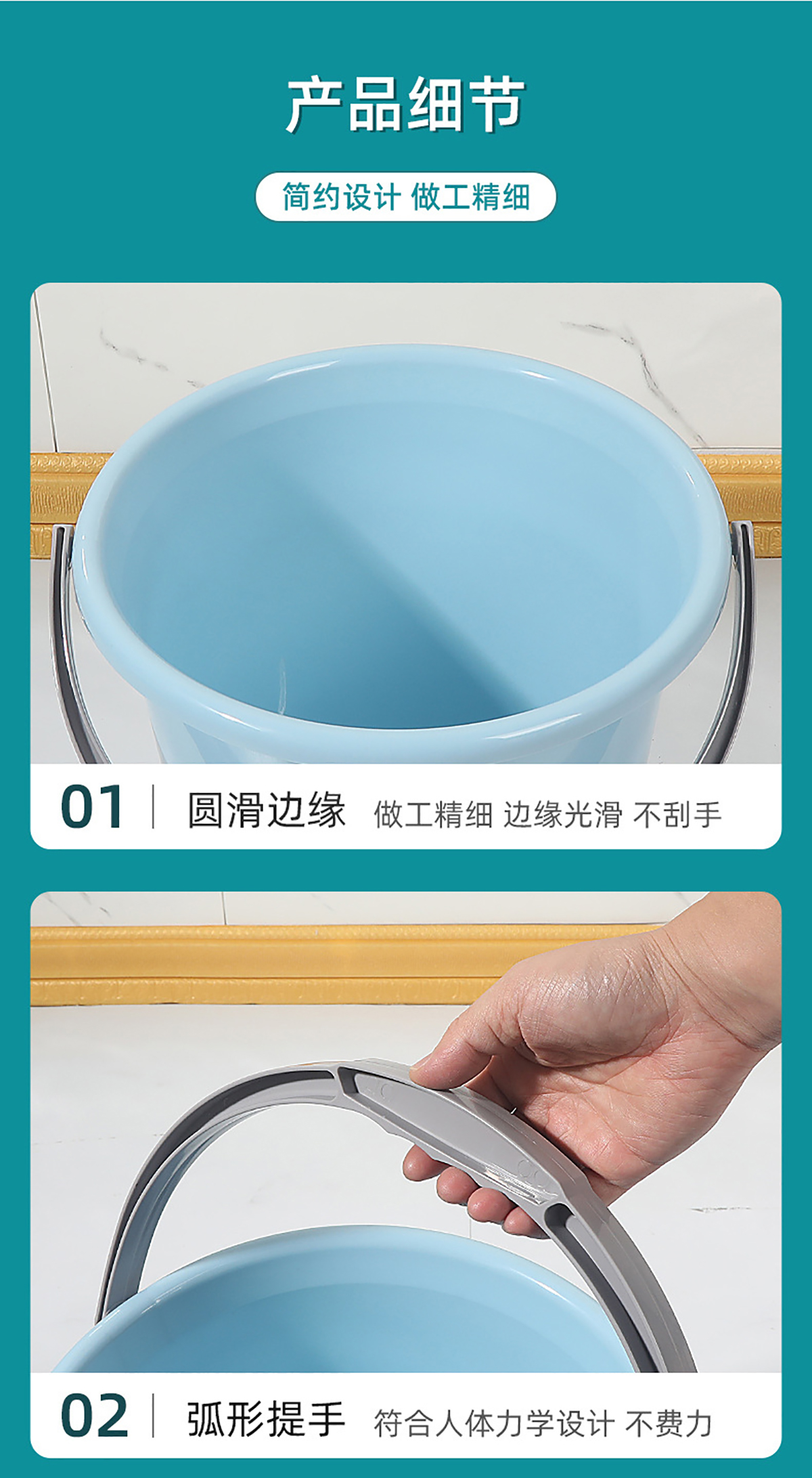 产品细节

简约设计 做工精细

01 圆滑边缘 做工精细 边缘光滑 不刮手

02 弧形提手 符合人体力学设计 不费力